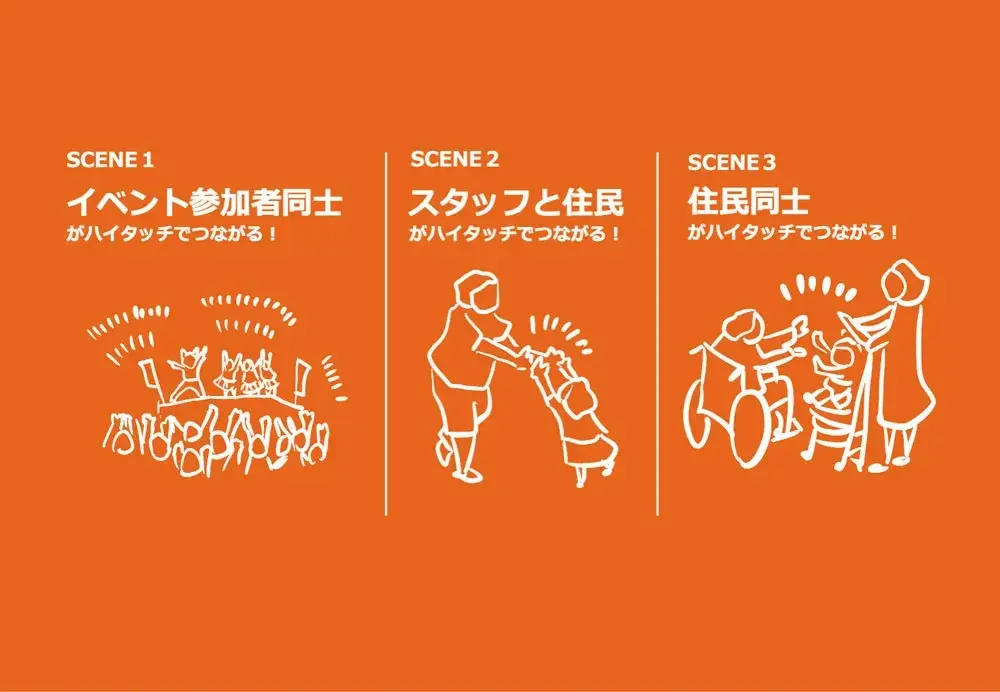 SCENE 1
イベント参加者同士
がハイタッチでつながる！

SCENE 2
スタッフと住民
がハイタッチでつながる！

SCENE 3
住民同士
がハイタッチでつながる！